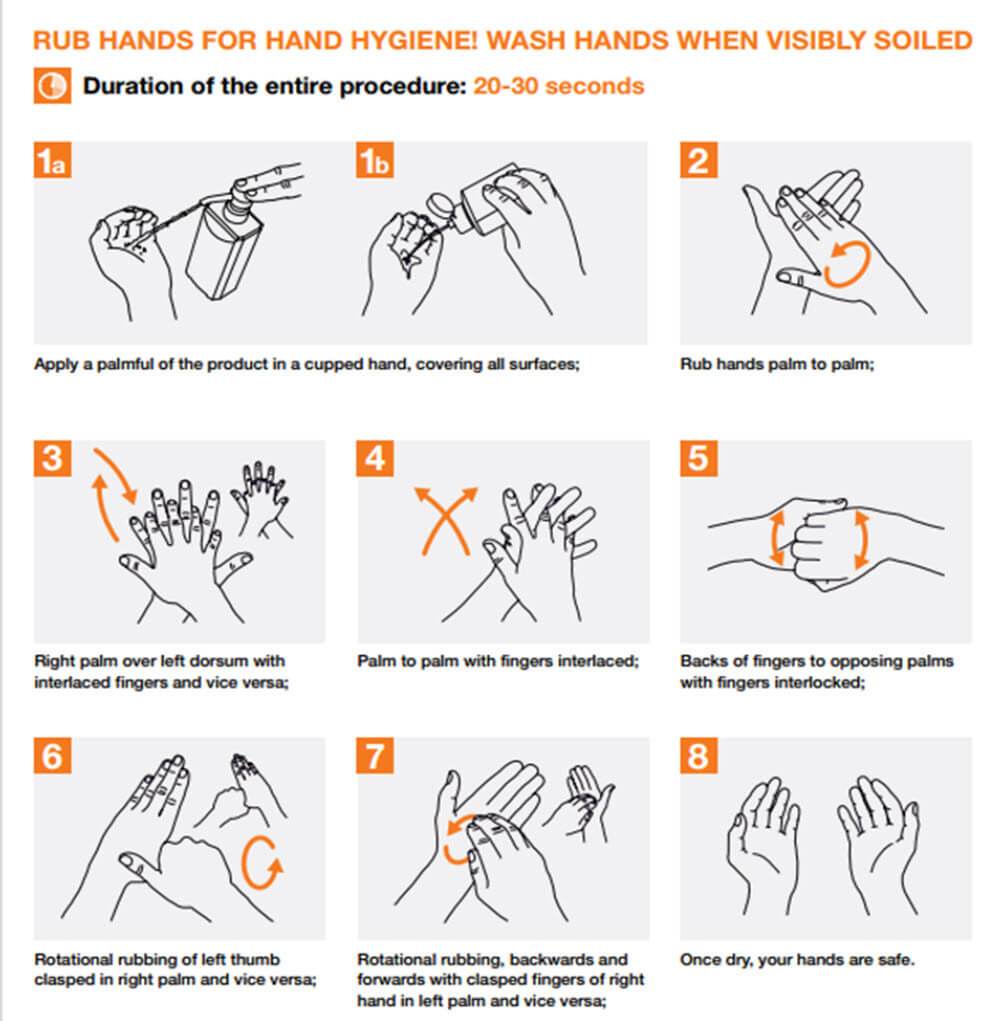 RUB HANDS FOR HAND HYGIENE! WASH HANDS WHEN VISIBLY SOILED

Duration of the entire procedure: 20-30 seconds

1a

1b

Apply a palmful of the product in a cupped hand, covering all surfaces;

2

Rub hands palm to palm;

3

Right palm over left dorsum with interlaced fingers and vice versa;

4

Palm to palm with fingers interlaced;

5

Backs of fingers to opposing palms with fingers interlocked;

6

Rotational rubbing of left thumb clasped in right palm and vice versa;

7

Rotational rubbing, backwards and forwards with clasped fingers of right hand in left palm and vice versa;

8

Once dry, your hands are safe.