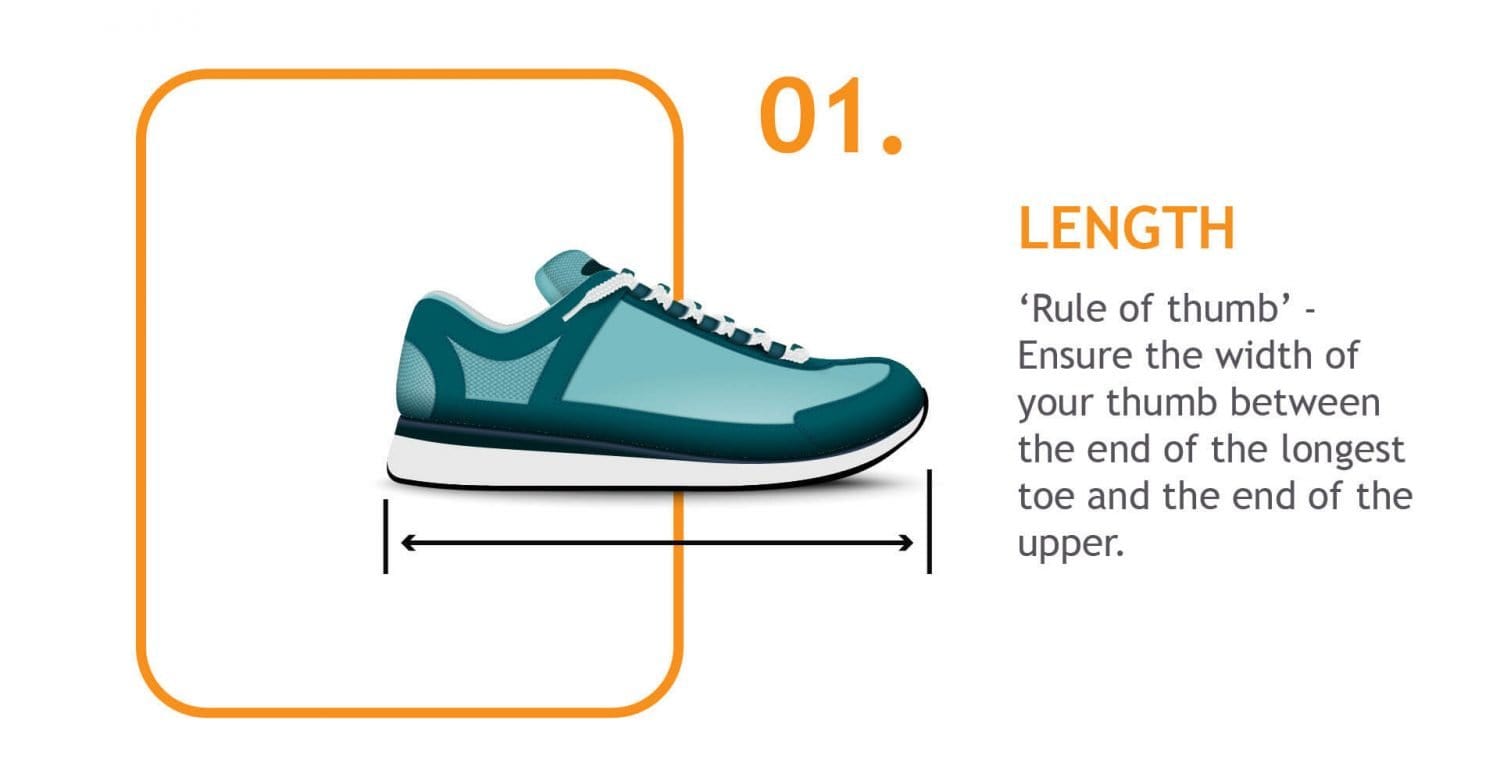 01.

LENGTH

‘Rule of thumb’ - Ensure the width of your thumb between the end of the longest toe and the end of the upper.